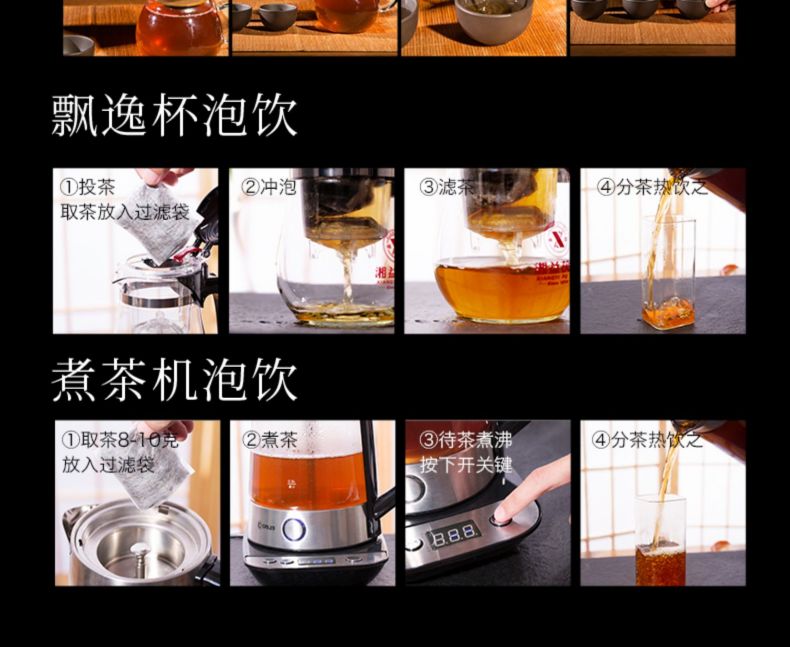 飘逸杯泡饮

①投茶
取茶放入过滤袋

②冲泡

③滤茶

④分茶热饮之

煮茶机泡饮

①取茶8-10克
放入过滤袋

②煮茶

③待茶煮沸
按下开关键

④分茶热饮之